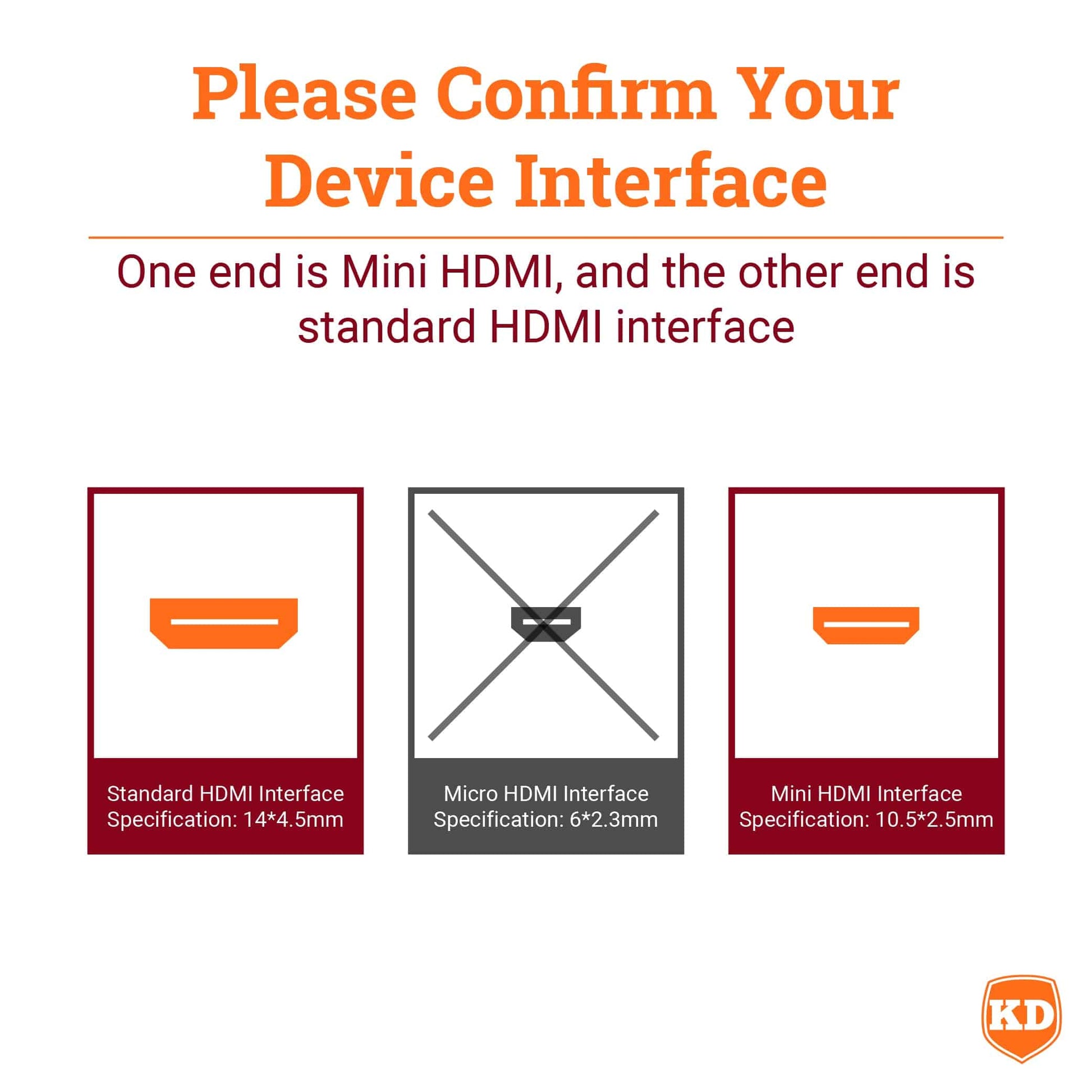 Please Confirm Your Device Interface

One end is Mini HDMI, and the other end is standard HDMI interface

Standard HDMI Interface
Specification: 14*4.5mm

Micro HDMI Interface
Specification: 6*2.3mm

Mini HDMI Interface
Specification: 10.5*2.5mm

KD