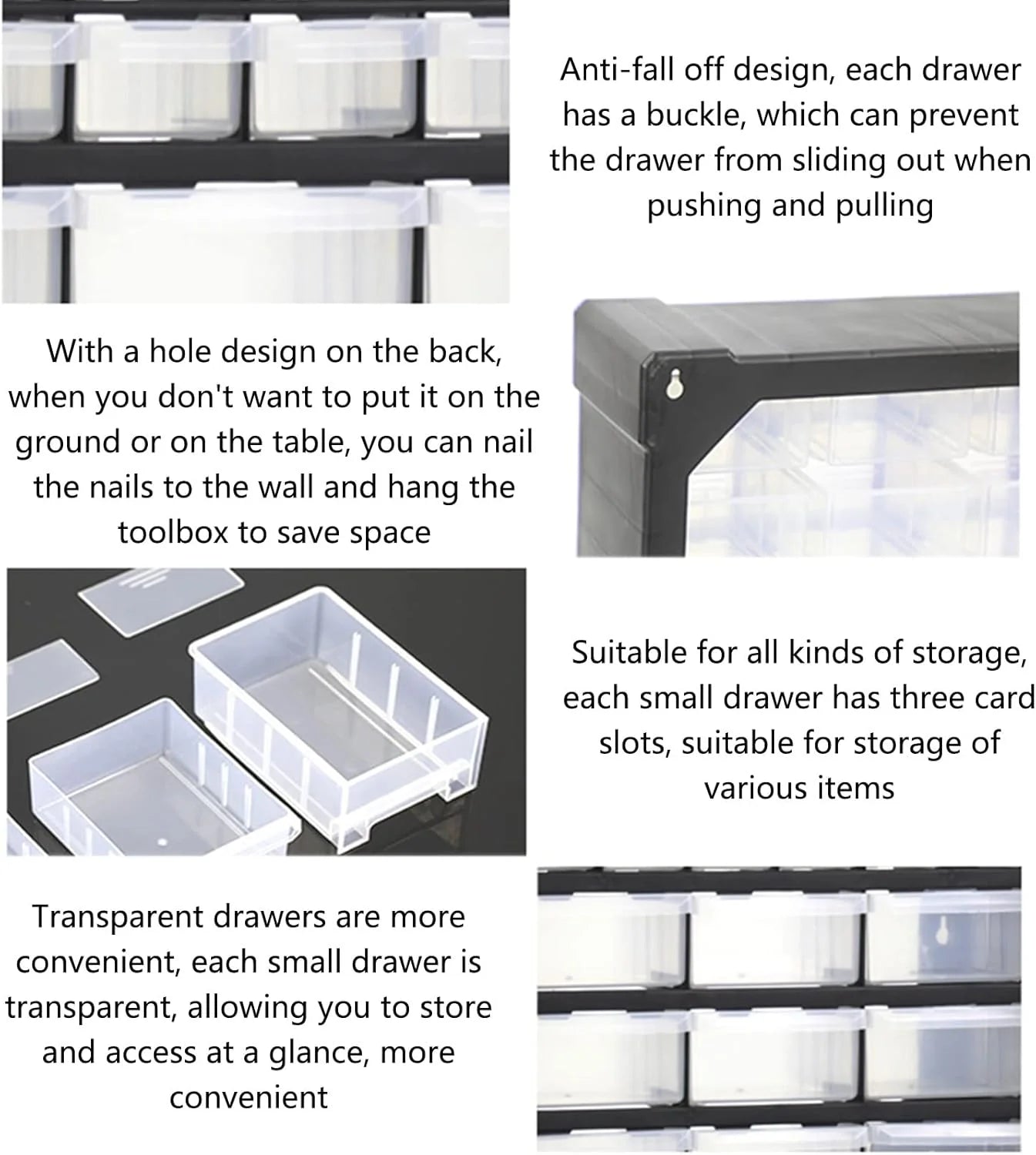 Anti-fall off design, each drawer has a buckle, which can prevent the drawer from sliding out when pushing and pulling

With a hole design on the back, when you don't want to put it on the ground or on the table, you can nail the nails to the wall and hang the toolbox to save space

Suitable for all kinds of storage, each small drawer has three card slots, suitable for storage of various items

Transparent drawers are more convenient, each small drawer is transparent, allowing you to store and access at a glance, more convenient